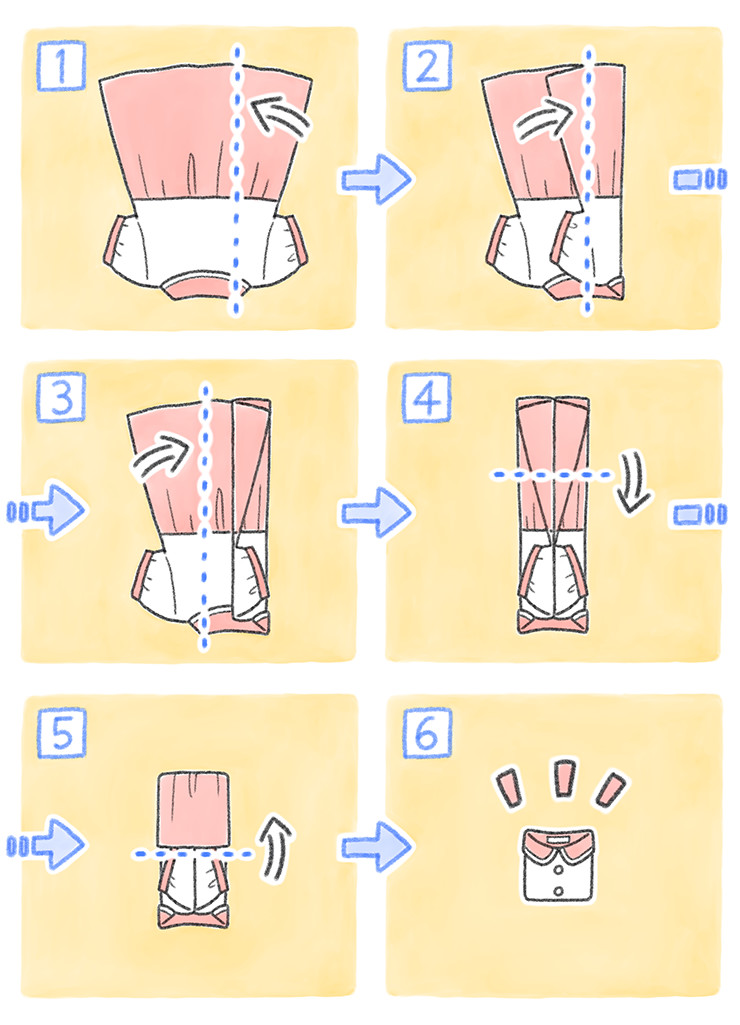 1

2

3

4

5

6