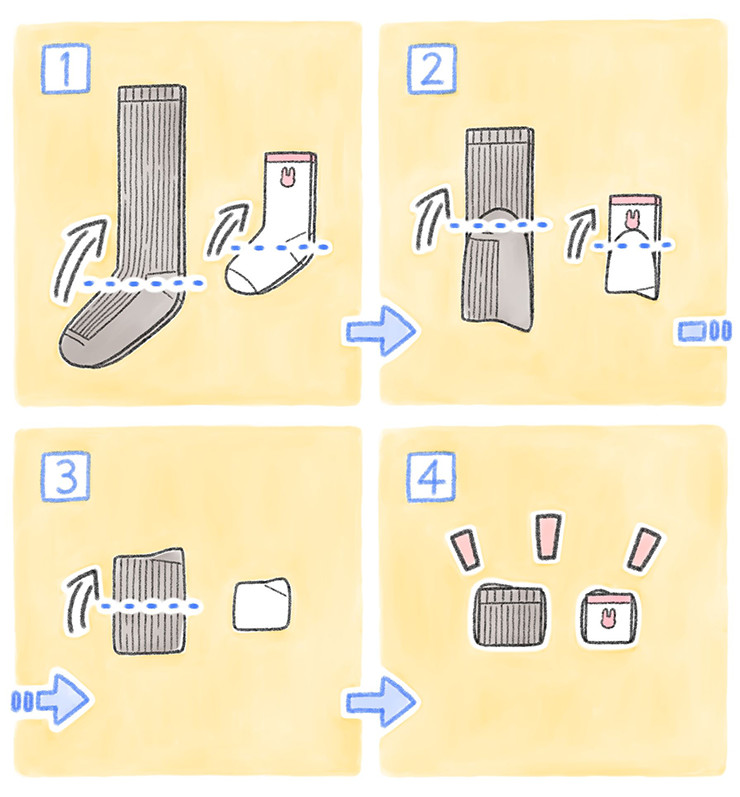 1

2

3

4