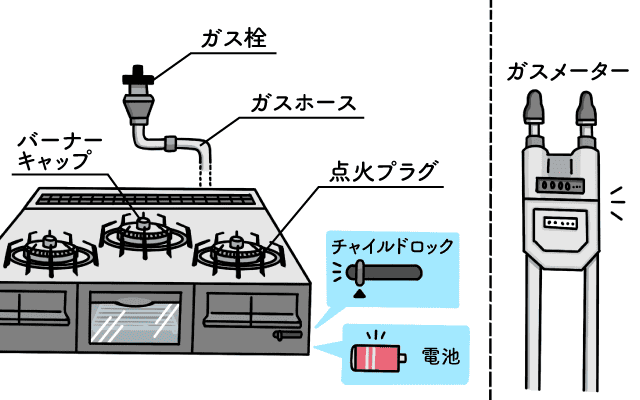 ガス栓

ガスホース

バーナーキャップ

点火プラグ

チャイルドロック

電池

ガスメーター