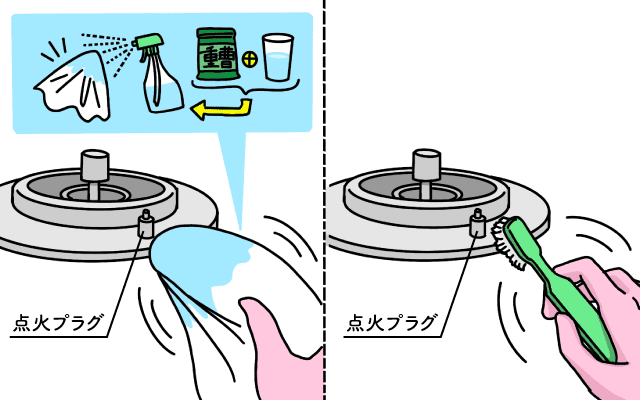 重曹

点火プラグ

点火プラグ