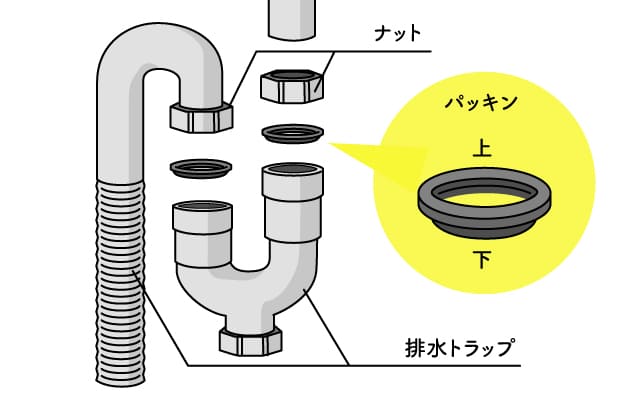 ナット

パッキン

上

下

排水トラップ