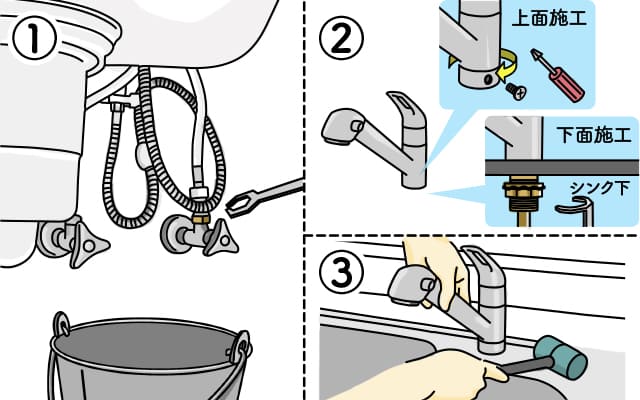 ①

②

上面施工

下面施工

シンク下

③