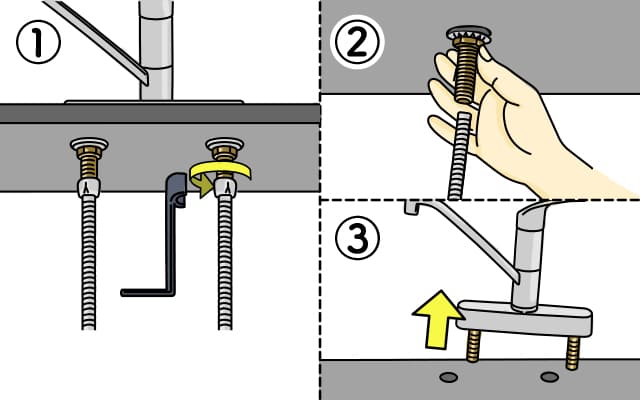 ①

②

③