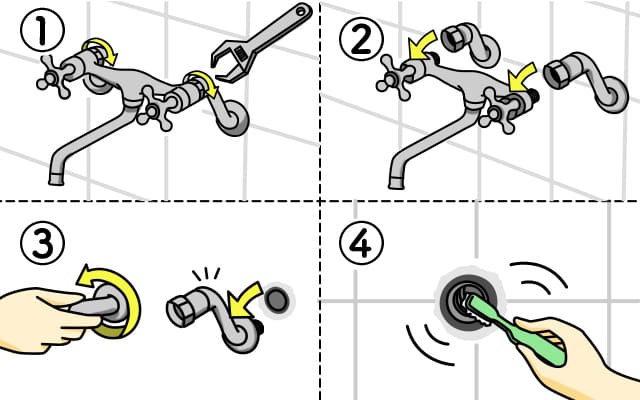 ①
②
③
④