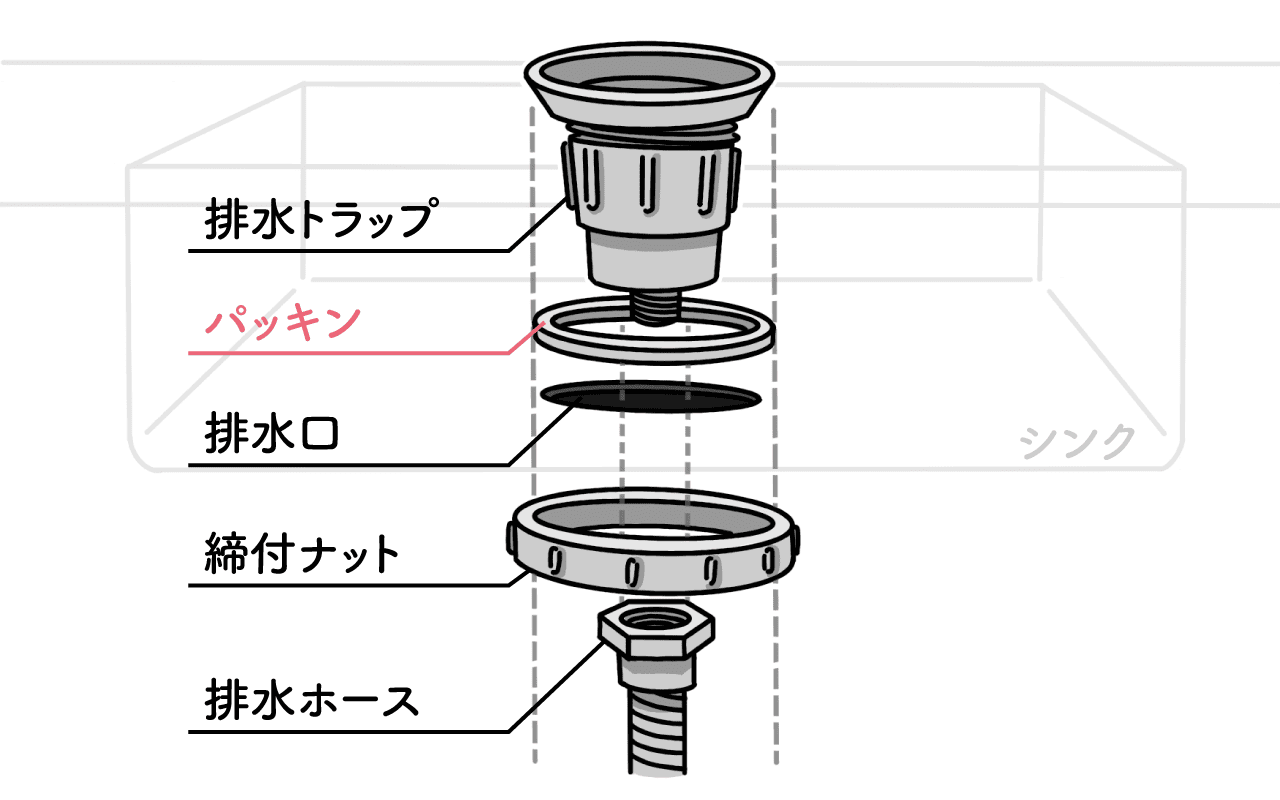 排水トラップ

パッキン

排水口

シンク

締付ナット

排水ホース