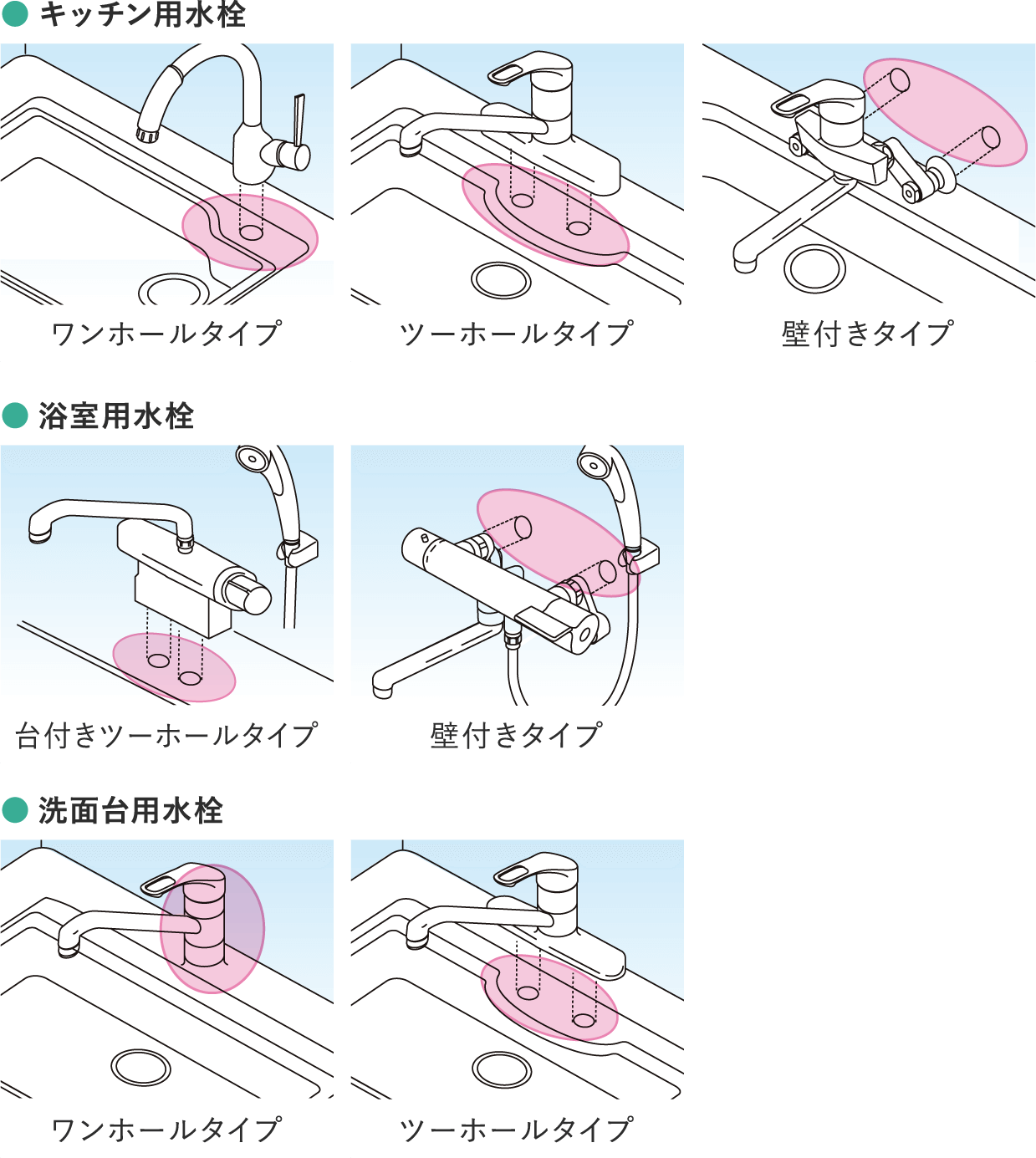 ● キッチン用水栓

ワンホールタイプ

ツーホールタイプ

壁付きタイプ

● 浴室用水栓

台付きツーホールタイプ

壁付きタイプ

● 洗面台用水栓

ワンホールタイプ

ツーホールタイプ