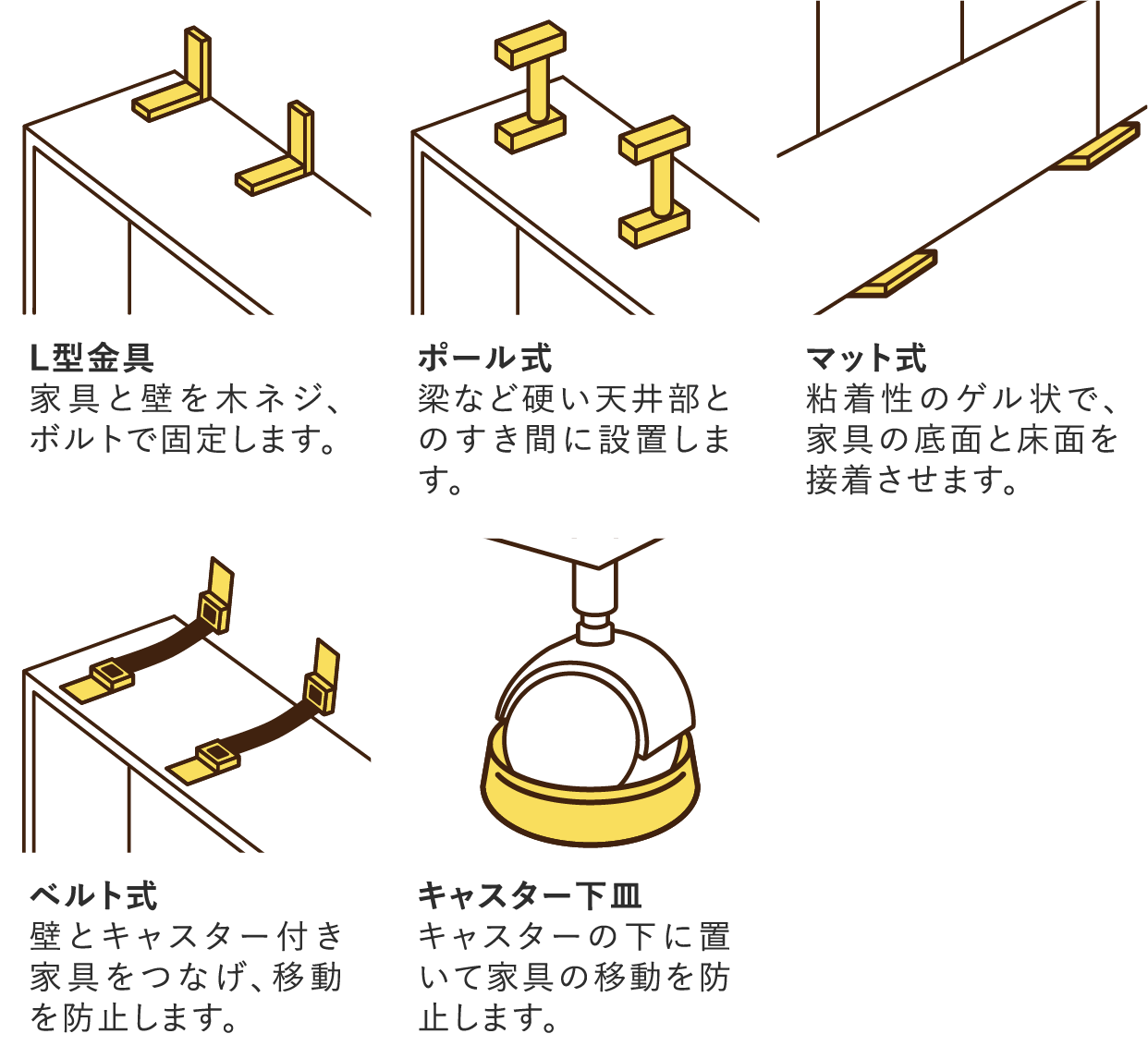 L型金具
家具と壁を木ネジ、ボルトで固定します。

ポール式
梁など硬い天井部とのすき間に設置します。

マット式
粘着性のゲル状で、家具の底面と床面を接着させます。

ベルト式
壁とキャスター付き家具をつなげ、移動を防止します。

キャスター下皿
キャスターの下に置いて家具の移動を防止します。