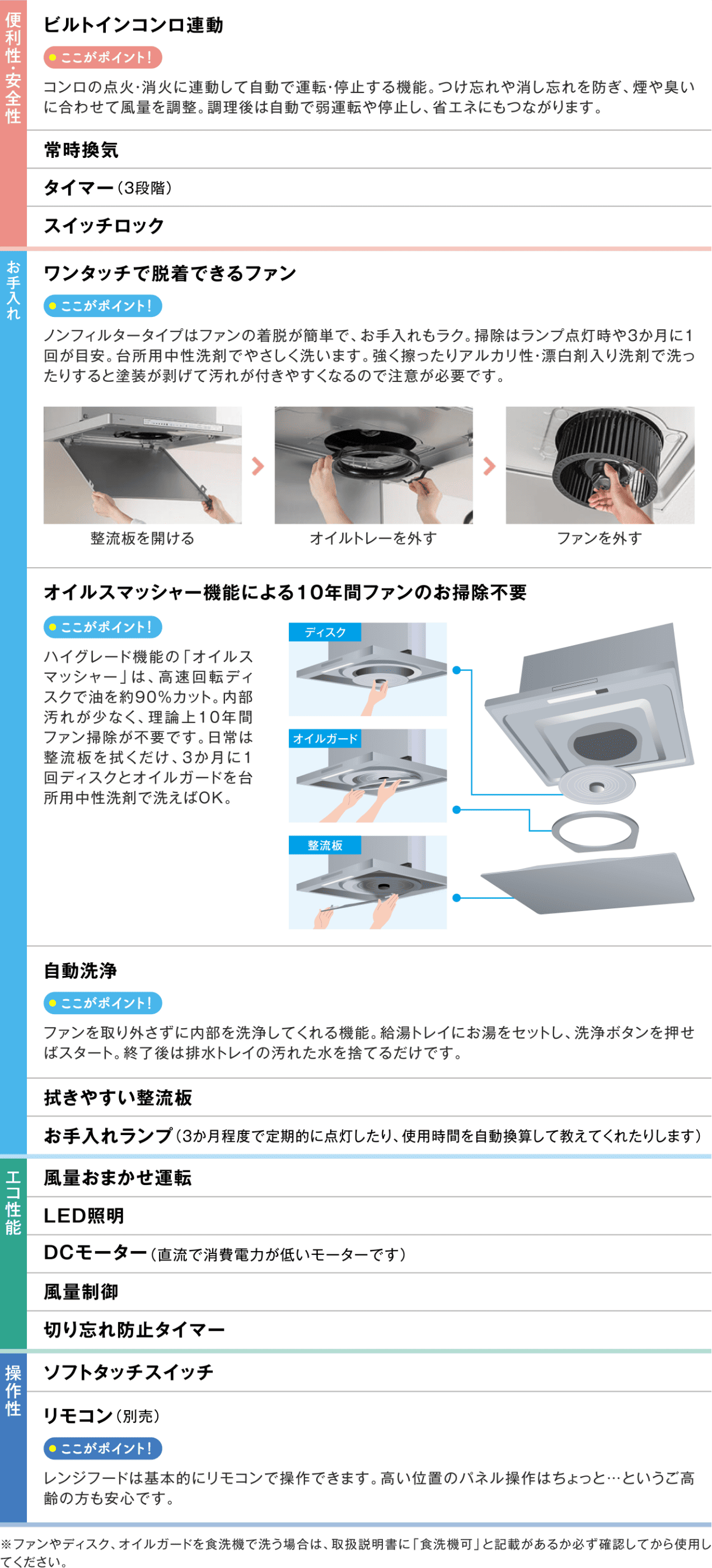 便利性・安全性

ビルトインコンロ連動

ここがポイント！

コンロの点火・消火に連動して自動で運転・停止する機能。つけ忘れや消し忘れを防ぎ、煙や臭いに合わせて風量を調整。調理後は自動で弱運転や停止し、省エネにもつながります。

常時換気

タイマー（3段階）

スイッチロック

お手入れ

ワンタッチで脱着できるファン

ここがポイント！

ノンフィルタータイプはファンの着脱が簡単で、お手入れもラク。掃除はランプ点灯時や3か月に1回が目安。台所用中性洗剤でやさしく洗います。強く擦ったりアルカリ性・漂白剤入り洗剤で洗ったりすると塗装が剥げて汚れが付きやすくなるので注意が必要です。

整流板を開ける

オイルトレーを外す

ファンを外す

オイルスマッシャー機能による10年間ファンのお掃除不要

ここがポイント！

ハイグレード機能の「オイルスマッシャー」は、高速回転ディスクで油を約90%カット。内部汚れが少なく、理論上10年間ファン掃除が不要です。日常は整流板を拭くだけ、3か月に1回ディスクとオイルガードを台所用中性洗剤で洗えばOK。

ディスク

オイルガード

整流板

自動洗浄

ここがポイント！

ファンを取り外さずに内部を洗浄してくれる機能。給湯トレイにお湯をセットし、洗浄ボタンを押せばスタート。終了後は排水トレイの汚れた水を捨てるだけです。

拭きやすい整流板

お手入れランプ（3か月程度で定期的に点灯したり、使用時間を自動換算して教えてくれたりします）

エコ性能

風量おまかせ運転

LED照明

DCモーター（直流で消費電力が低いモーターです）

風量制御

切り忘れ防止タイマー

操作性

ソフトタッチスイッチ

リモコン（別売）

ここがポイント！

レンジフードは基本的にリモコンで操作できます。高い位置のパネル操作はちょっと…というご高齢の方も安心です。

※ファンやディスク、オイルガードを食洗機で洗う場合は、取扱説明書に「食洗機可」と記載があるか必ず確認してから使用してください。