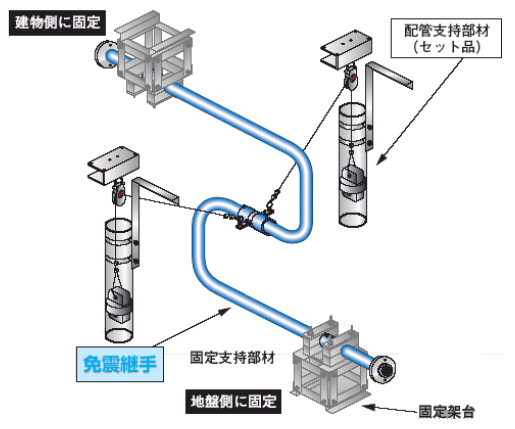 建物側に固定

配管支持部材
(セット品)

免震継手

固定支持部材

地盤側に固定

固定架台