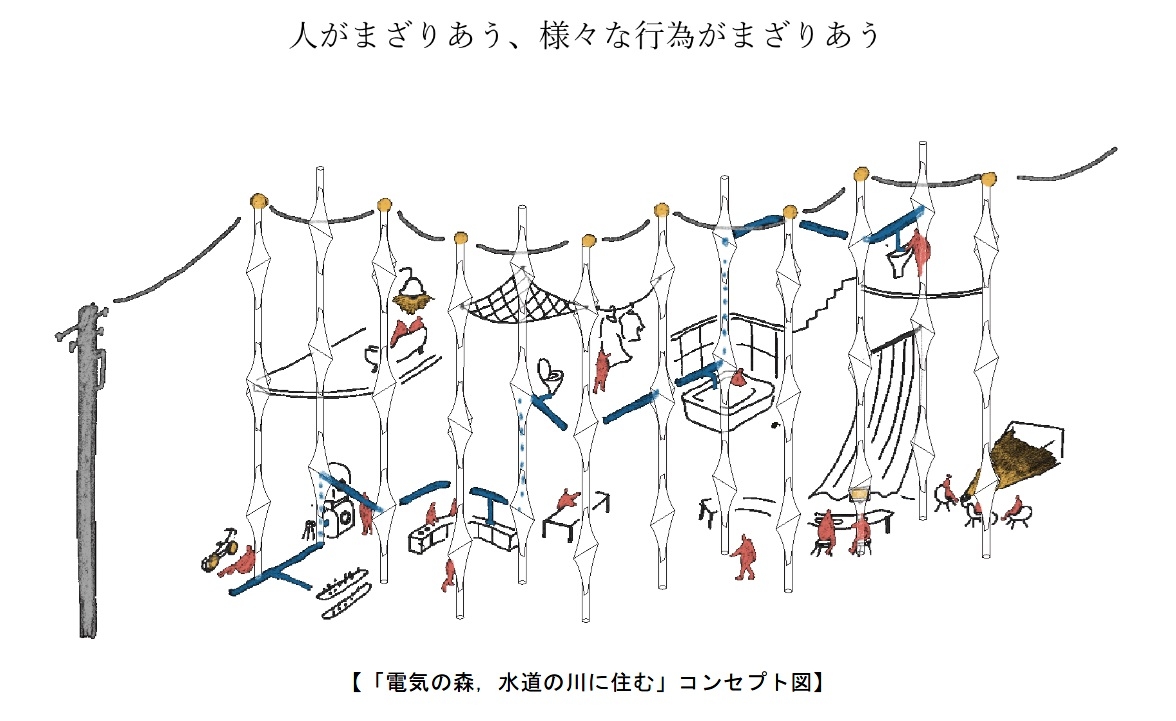 人がまざりあう、様々な行為がまざりあう

【「電気の森，水道の川に住む」コンセプト図】