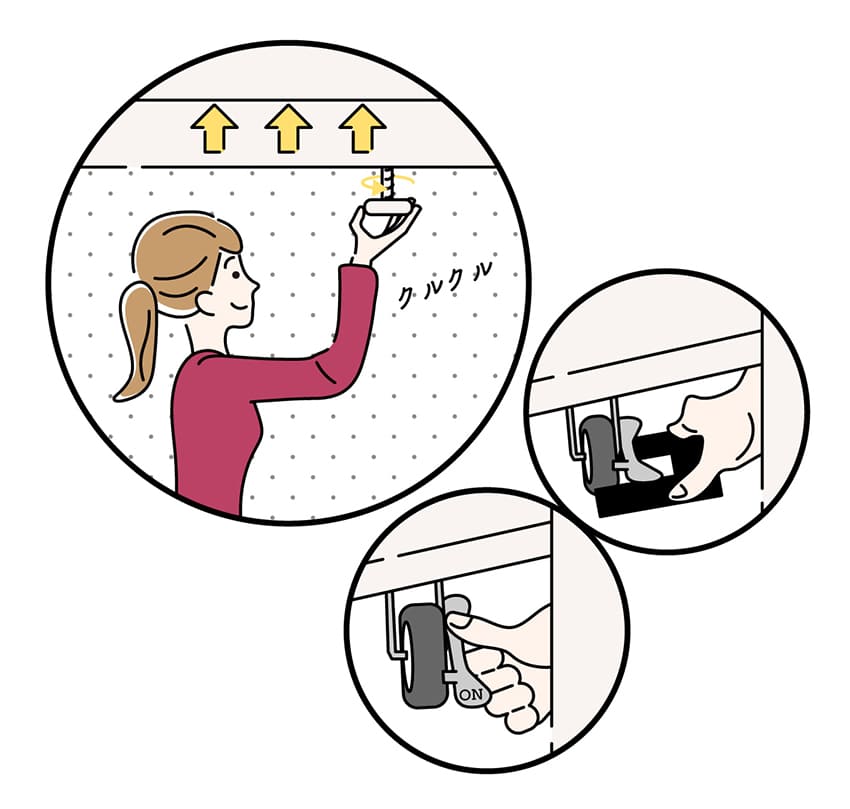 クルクル

ON