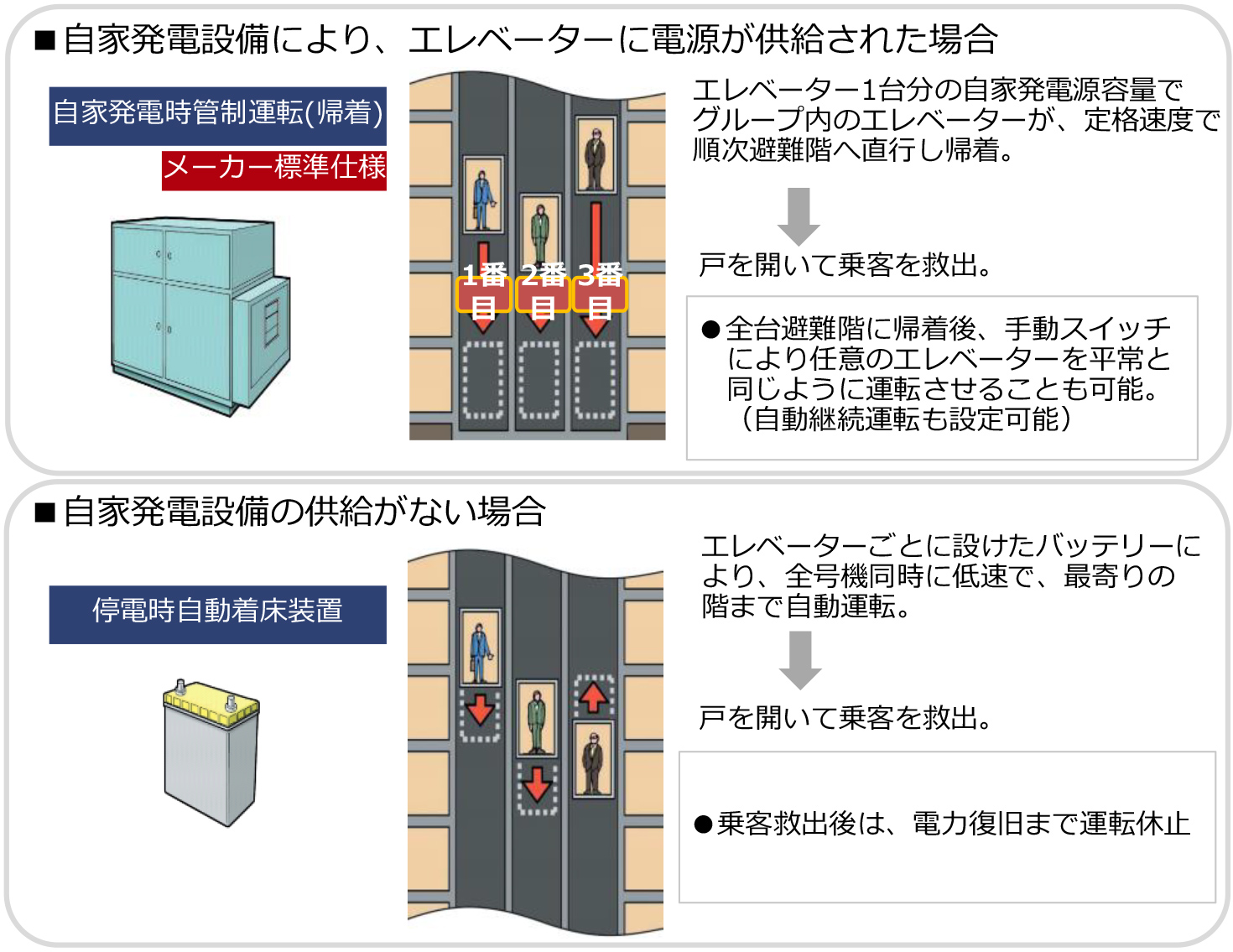 ■自家発電設備により、エレベーターに電源が供給された場合

自家発電時管制運転(帰着)

メーカー標準仕様

1番目 2番目 3番目

エレベーター1台分の自家発電源容量でグループ内のエレベーターが、定格速度で順次避難階へ直行し帰着。

戸を開いて乗客を救出。

●全台避難階に帰着後、手動スイッチにより任意のエレベーターを平常と同じように運転させることも可能。（自動継続運転も設定可能）

■自家発電設備の供給がない場合

停電時自動着床装置

エレベーターごとに設けたバッテリーにより、全号機同時に低速で、最寄りの階まで自動運転。

戸を開いて乗客を救出。

●乗客救出後は、電力復旧まで運転休止