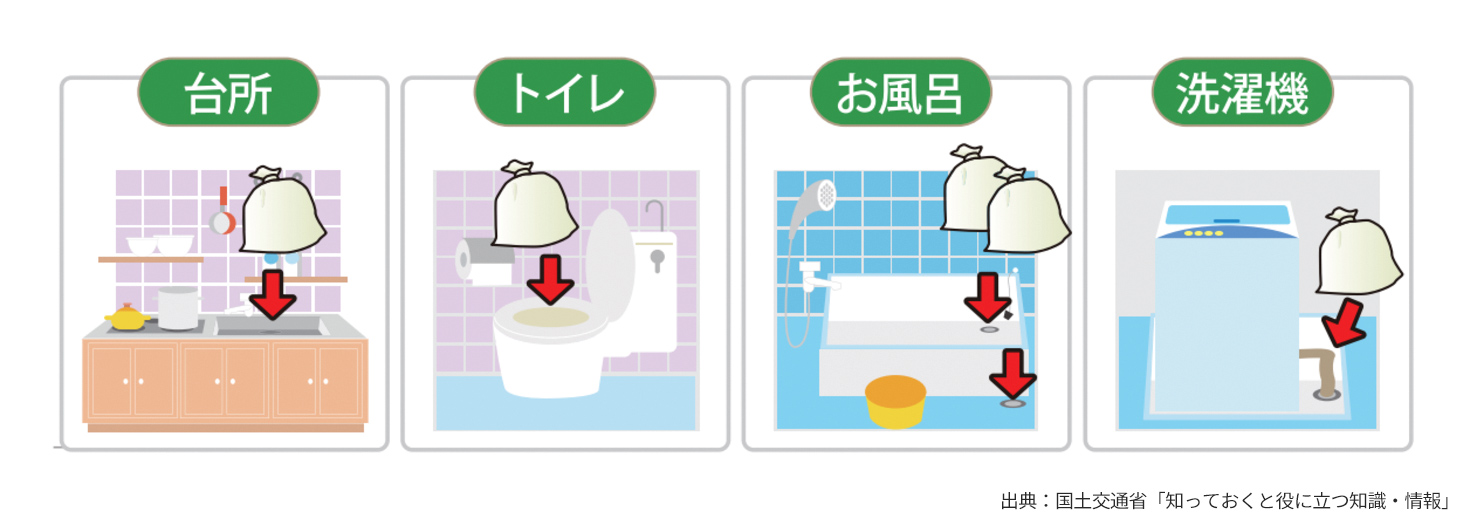 台所

トイレ

お風呂

洗濯機

出典：国土交通省「知っておくと役に立つ知識・情報」