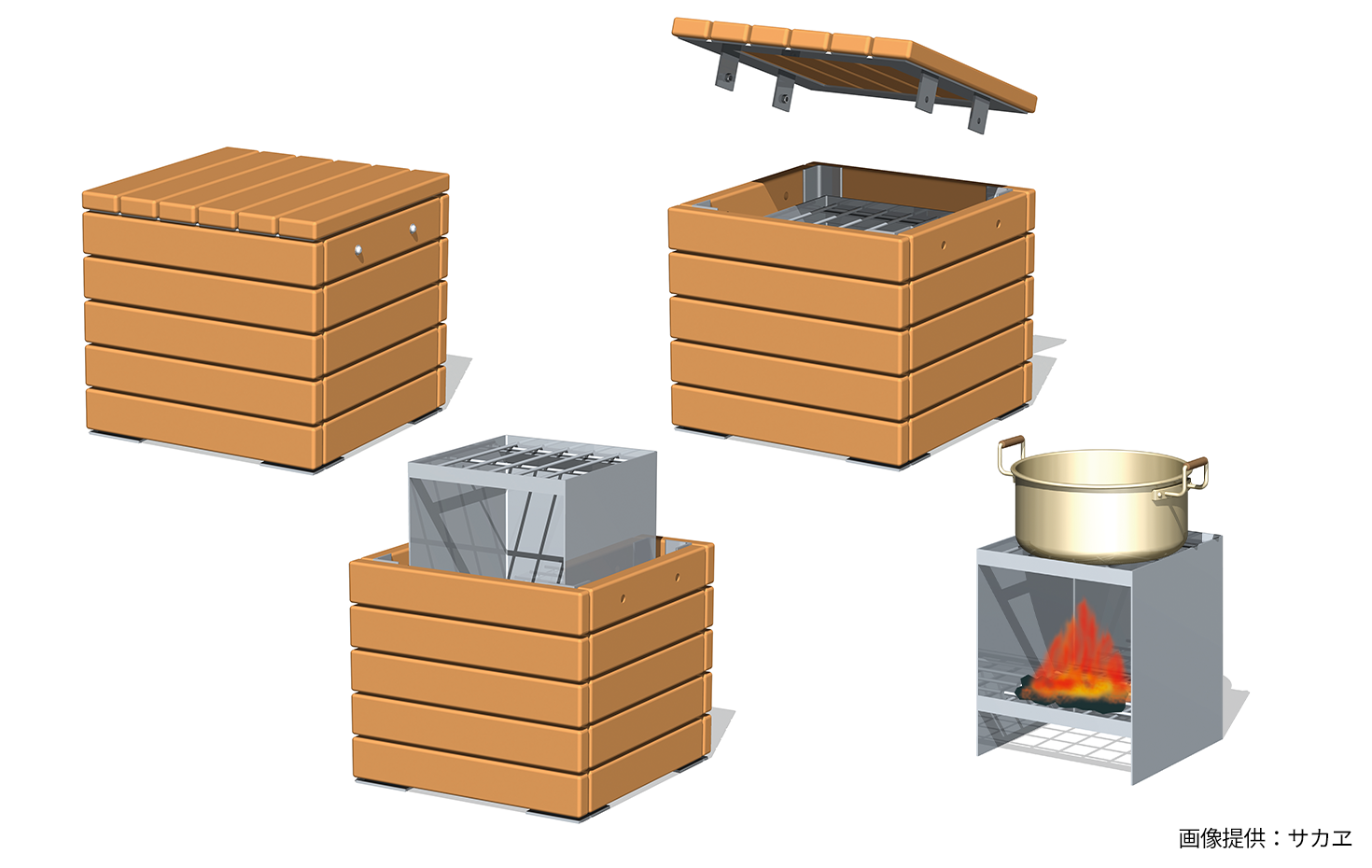 画像提供：サカヱ