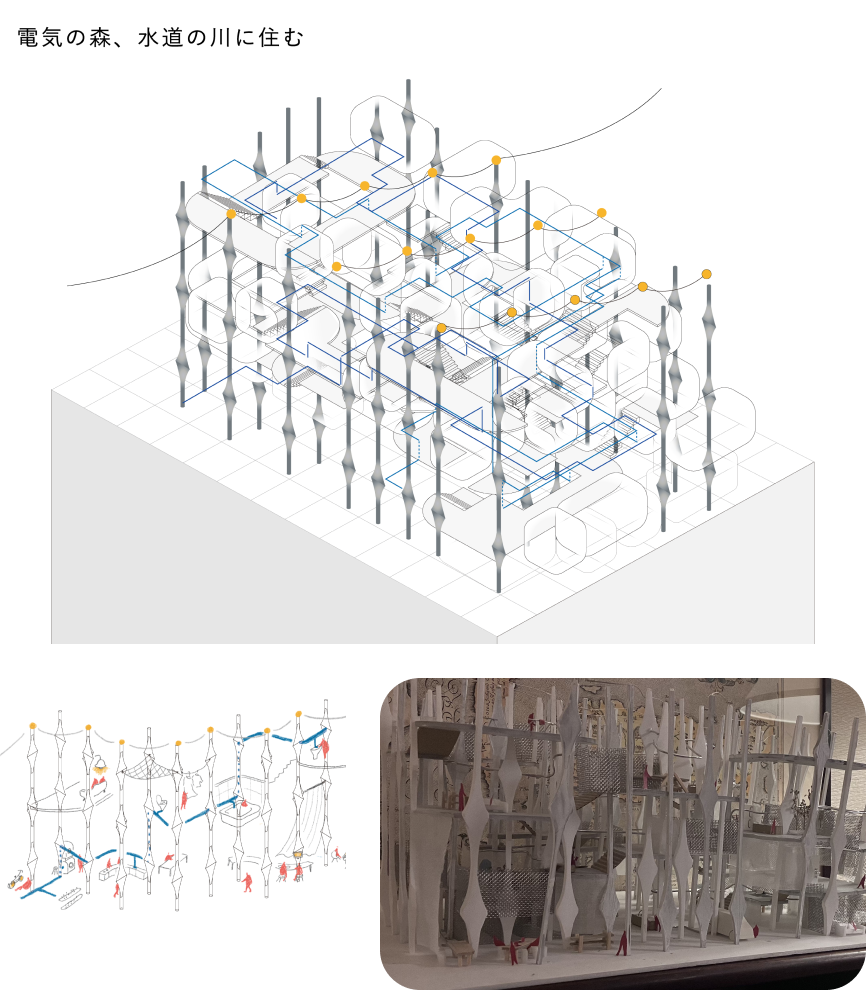 電気の森、水道の川に住む