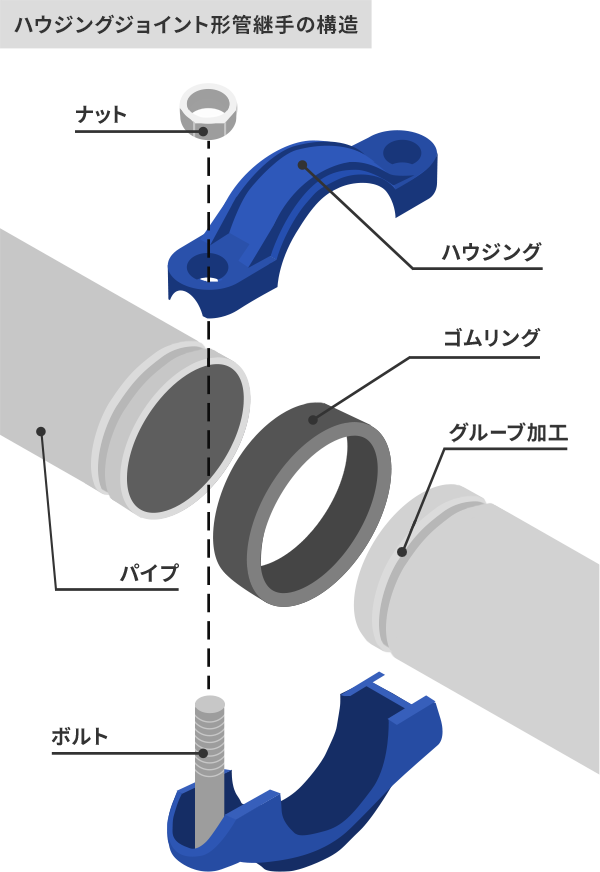 ハウジングジョイント形管継手の構造

ナット

ハウジング

ゴムリング

グルーブ加工

パイプ

ボルト